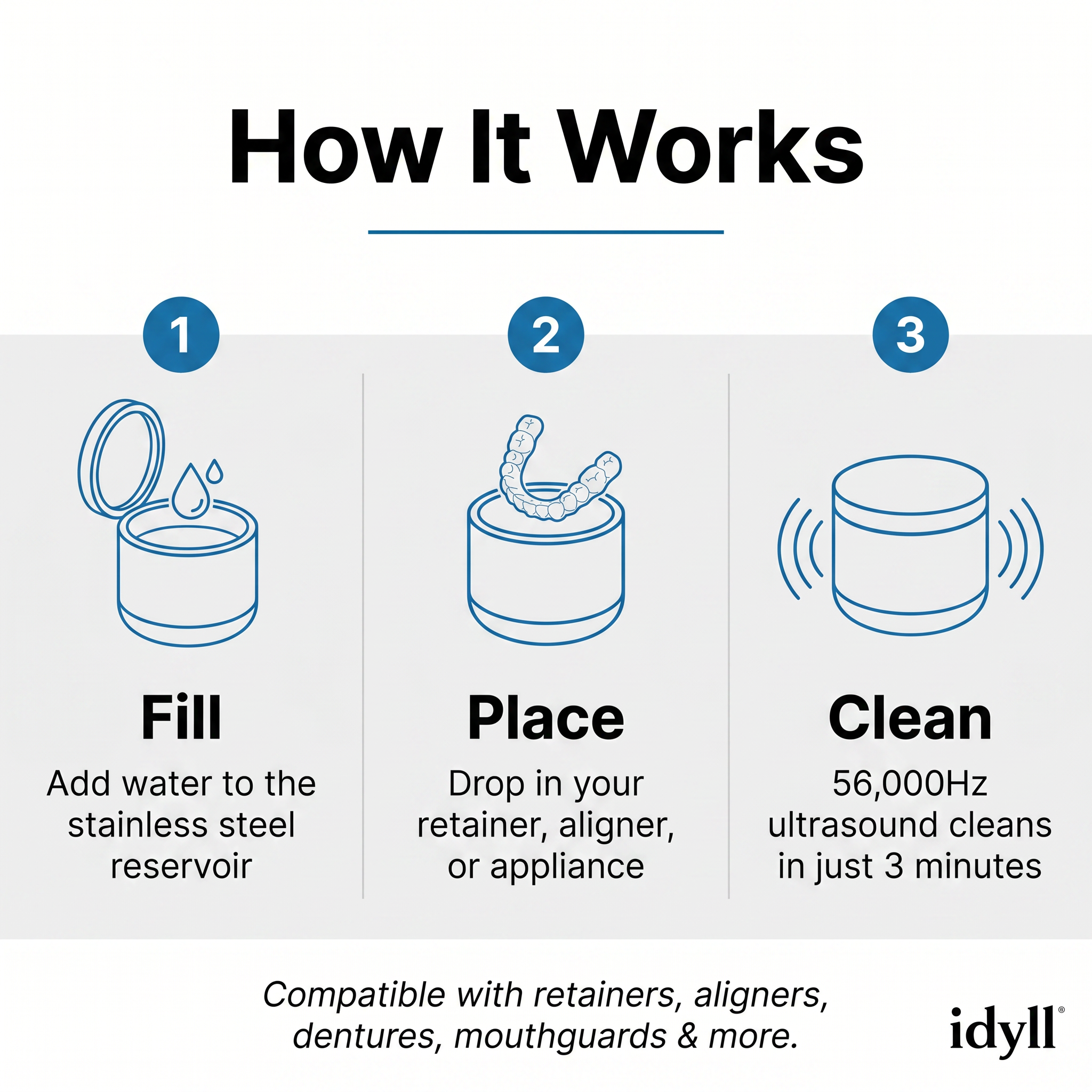 How It Works

1

Fill

Add water to the stainless steel reservoir

2

Place

Drop in your retainer, aligner, or appliance

3

Clean

56,000Hz ultrasound cleans in just 3 minutes

Compatible with retainers, aligners, dentures, mouthguards & more.

idyll®